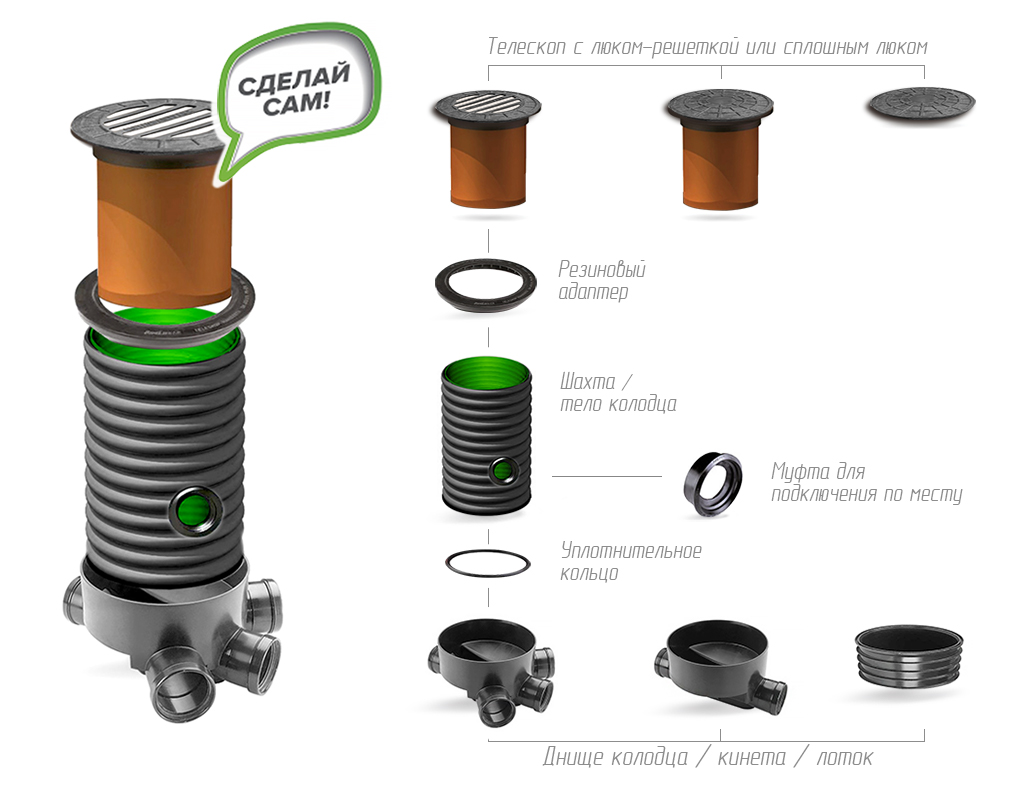 СДЕЛАЙ САМ!

Телескоп с люком-решеткой или сплошным люком

Резиновый адаптер

Шахта / тело колодца

Муфта для подключения по месту

Уплотнительное кольцо

Днище колодца / кинета / лоток