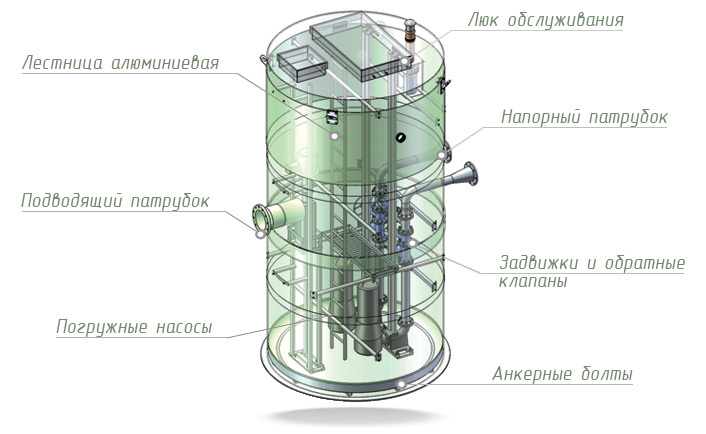 Люк обслуживания

Лестница алюминиевая

Напорный патрубок

Подводящий патрубок

Задвижки и обратные клапаны

Погружные насосы

Анкерные болты